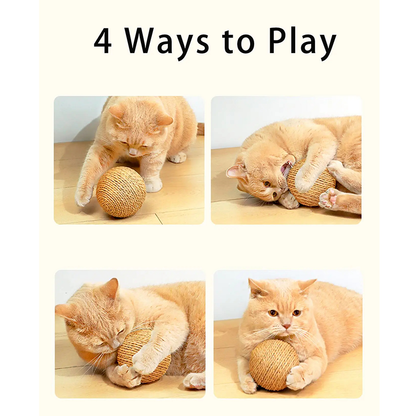 4 Ways to Play