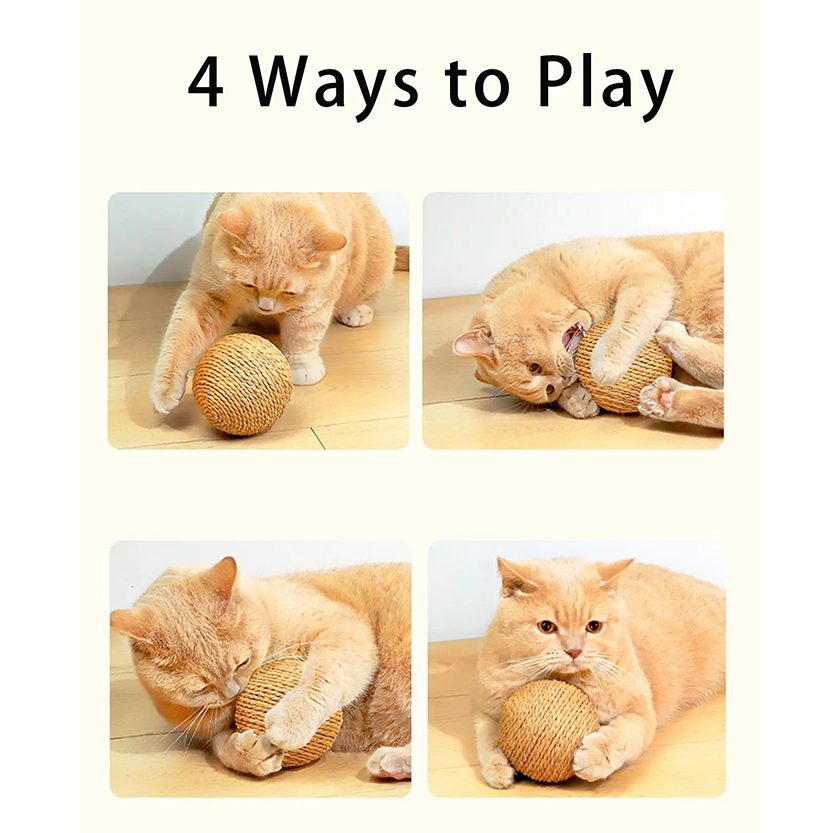 4 Ways to Play