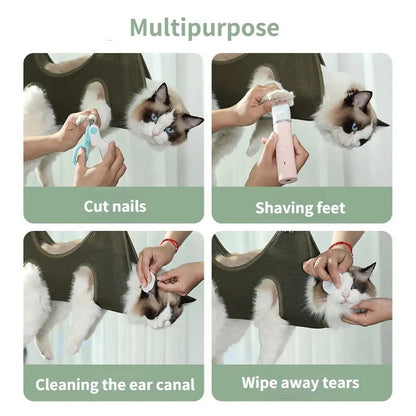 Multipurpose

Cut nails

Shaving feet

Cleaning the ear canal

Wipe away tears