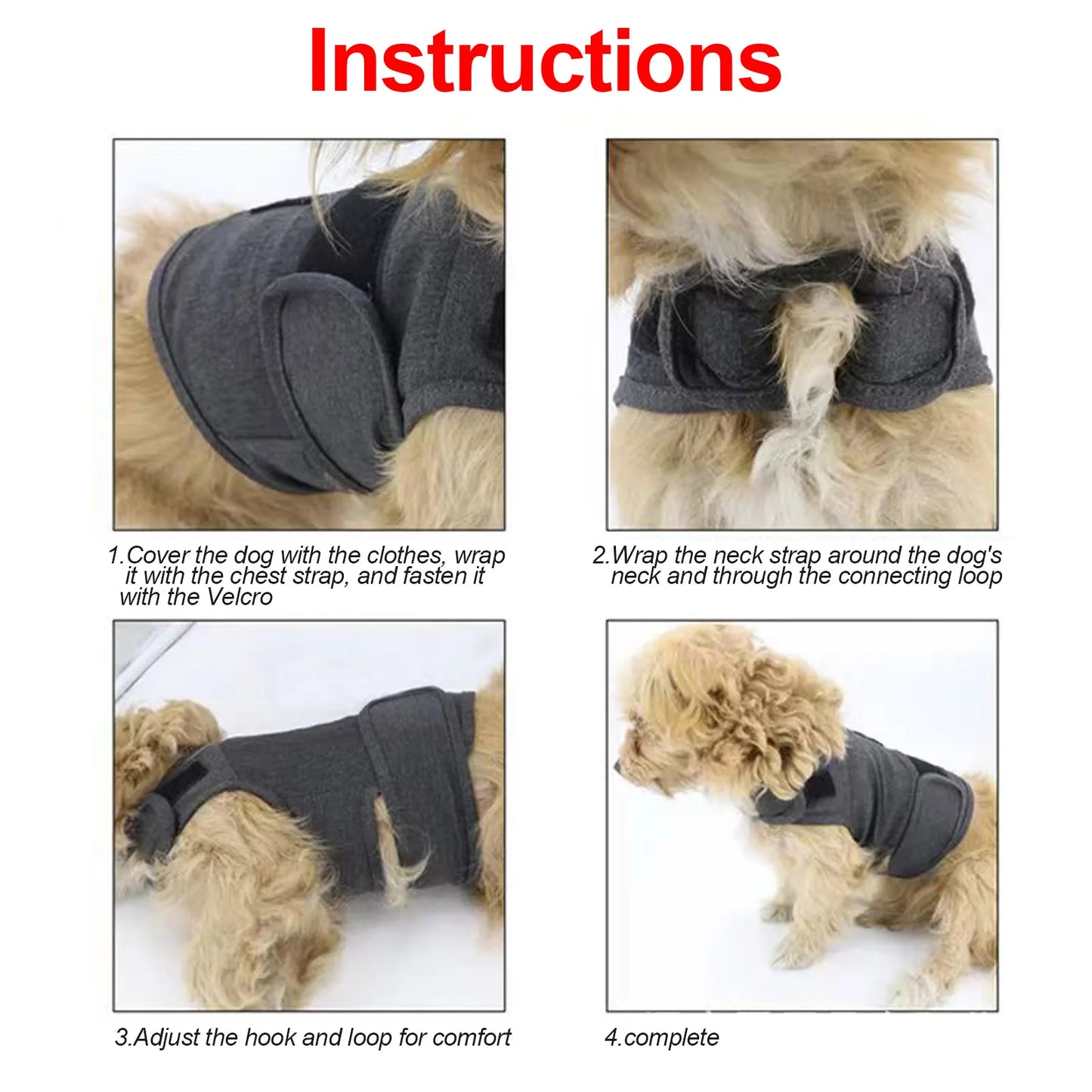 Instructions

1.Cover the dog with the clothes, wrap it with the chest strap, and fasten it with the Velcro

2.Wrap the neck strap around the dog's neck and through the connecting loop

3.Adjust the hook and loop for comfort

4.complete