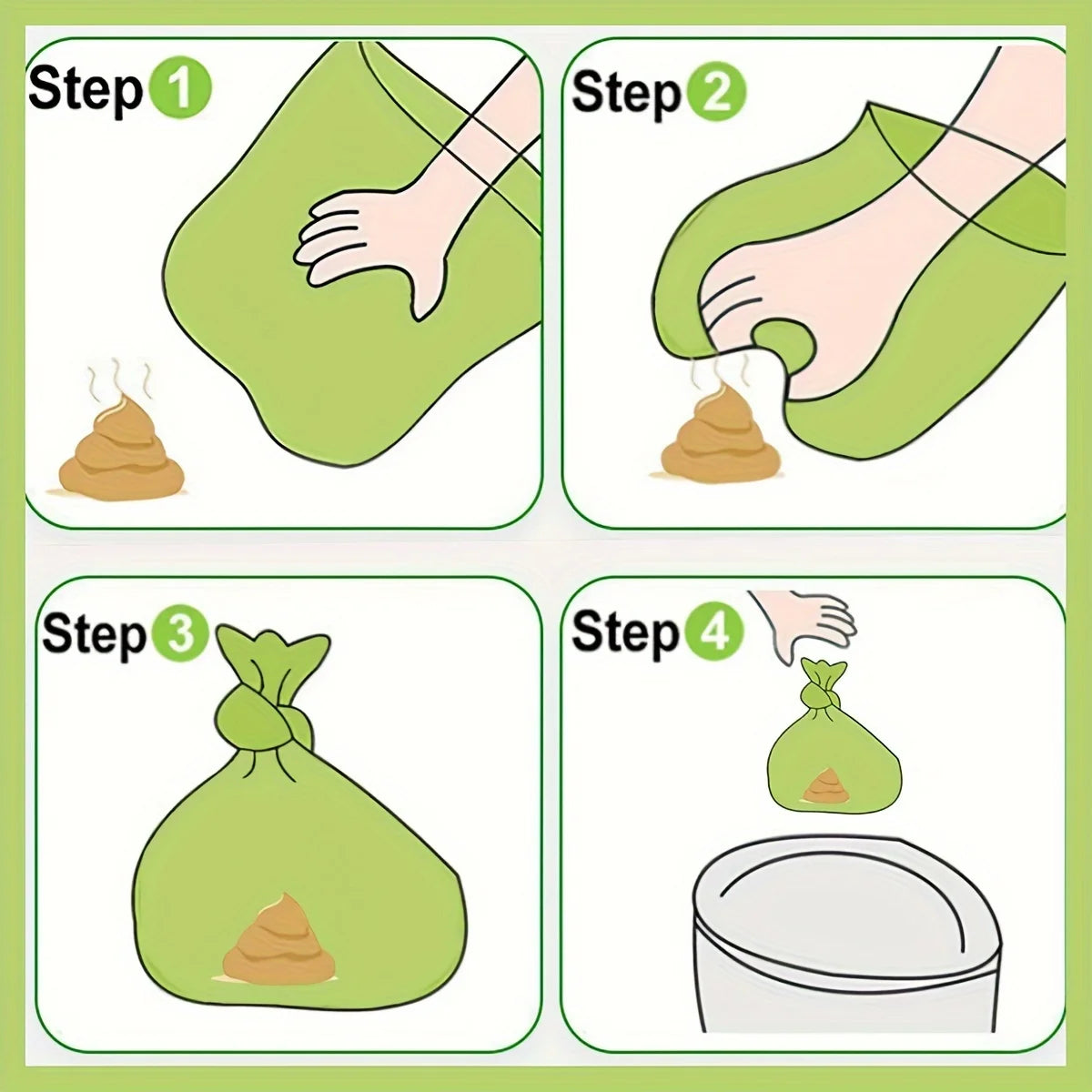 Step 1

Step 2

Step 3

Step 4